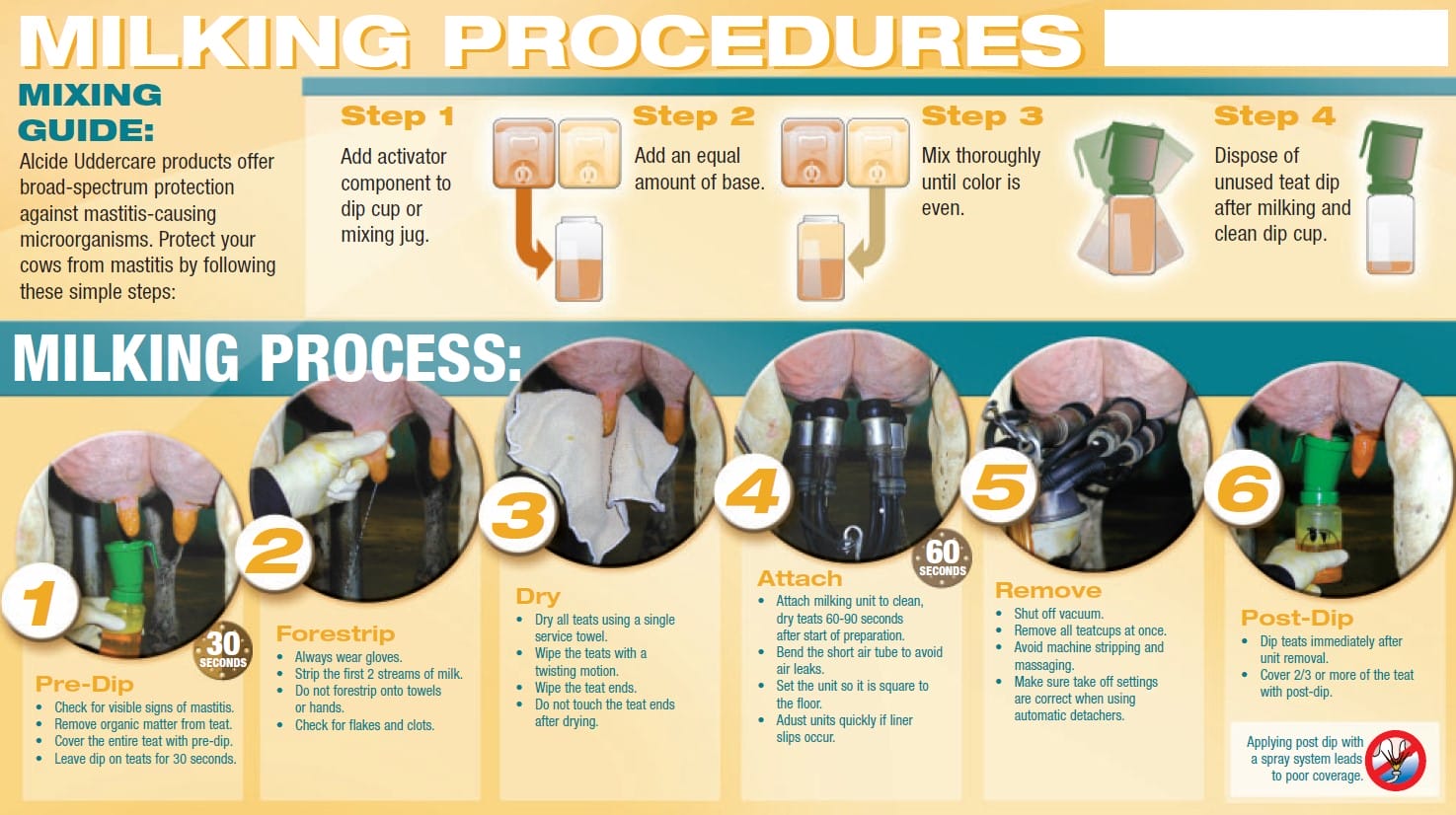 MILKING PROCEDURES

MIXING GUIDE:

Alcide Uddercare products offer broad-spectrum protection against mastitis-causing microorganisms. Protect your cows from mastitis by following these simple steps:

Step 1
Add activator component to dip cup or mixing jug.

Step 2
Add an equal amount of base.

Step 3
Mix thoroughly until color is even.

Step 4
Dispose of unused teat dip after milking and clean dip cup.

MILKING PROCESS:

1
30 SECONDS
Pre-Dip
• Check for visible signs of mastitis.
• Remove organic matter from teat.
• Cover the entire teat with pre-dip.
• Leave dip on teats for 30 seconds.

2
Forestrip
• Always wear gloves.
• Strip the first 2 streams of milk.
• Do not forestrip onto towels or hands.
• Check for flakes and clots.

3
Dry
• Dry all teats using a single service towel.
• Wipe the teats with a twisting motion.
• Wipe the teat ends.
• Do not touch the teat ends after drying.

4
60 SECONDS
Attach
• Attach milking unit to clean, dry teats 60-90 seconds after start of preparation.
• Bend the short air tube to avoid air leaks.
• Set the unit so it is square to the floor.
• Adust units quickly if liner slips occur.

5
Remove
• Shut off vacuum.
• Remove all teatcups at once.
• Avoid machine stripping and massaging.
• Make sure take off settings are correct when using automatic detachers.

6
Post-Dip
• Dip teats immediately after unit removal.
• Cover 2/3 or more of the teat with post-dip.

Applying post dip with a spray system leads to poor coverage.