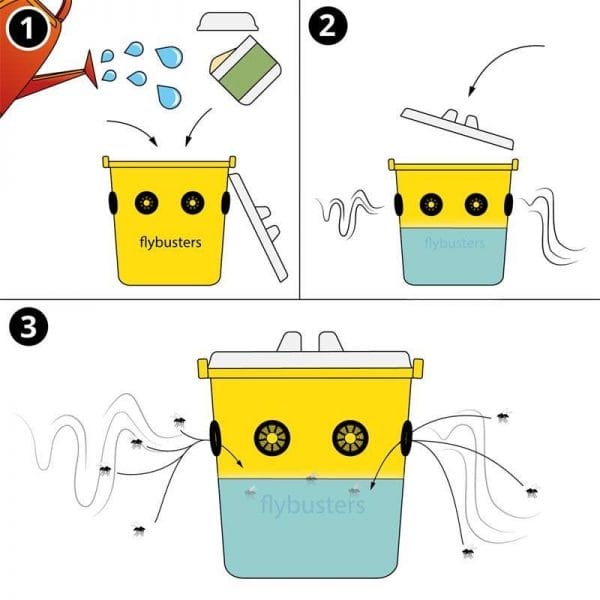 1

flybusters

2

flybusters

3

flybusters