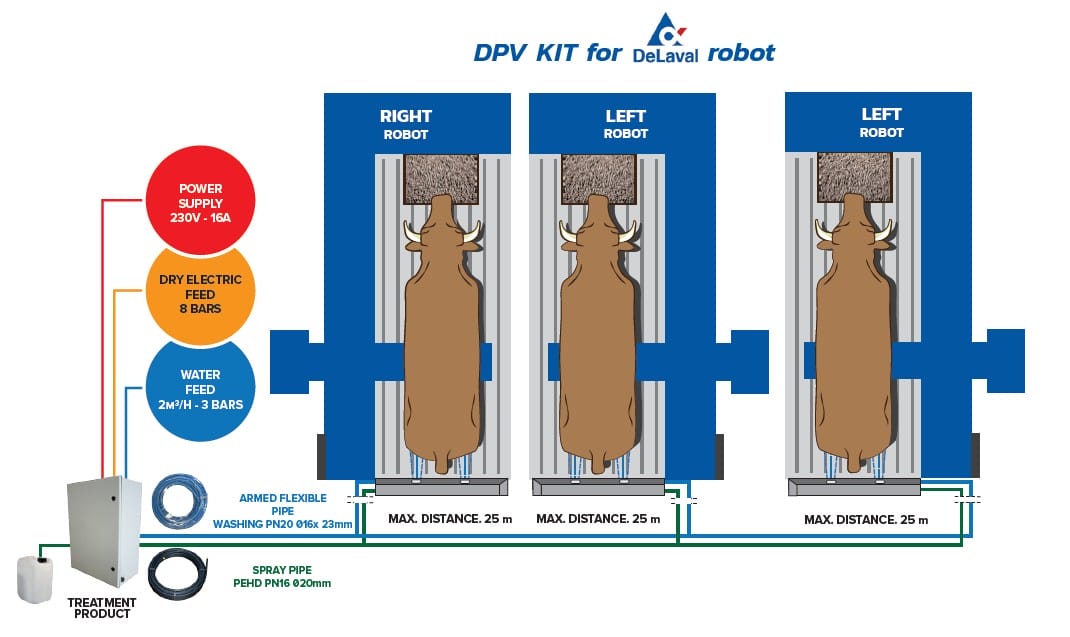 DPV KIT for DeLaval robot

RIGHT
ROBOT

LEFT
ROBOT

LEFT
ROBOT

POWER SUPPLY 230V - 16A

DRY ELECTRIC FEED 8 BARS

WATER FEED 2m³/H - 3 BARS

ARMED FLEXIBLE PIPE
WASHING PN20 Ø16x 23mm

MAX. DISTANCE. 25 m

MAX. DISTANCE. 25 m

MAX. DISTANCE. 25 m

SPRAY PIPE
PEHD PN16 Ø20mm

TREATMENT PRODUCT