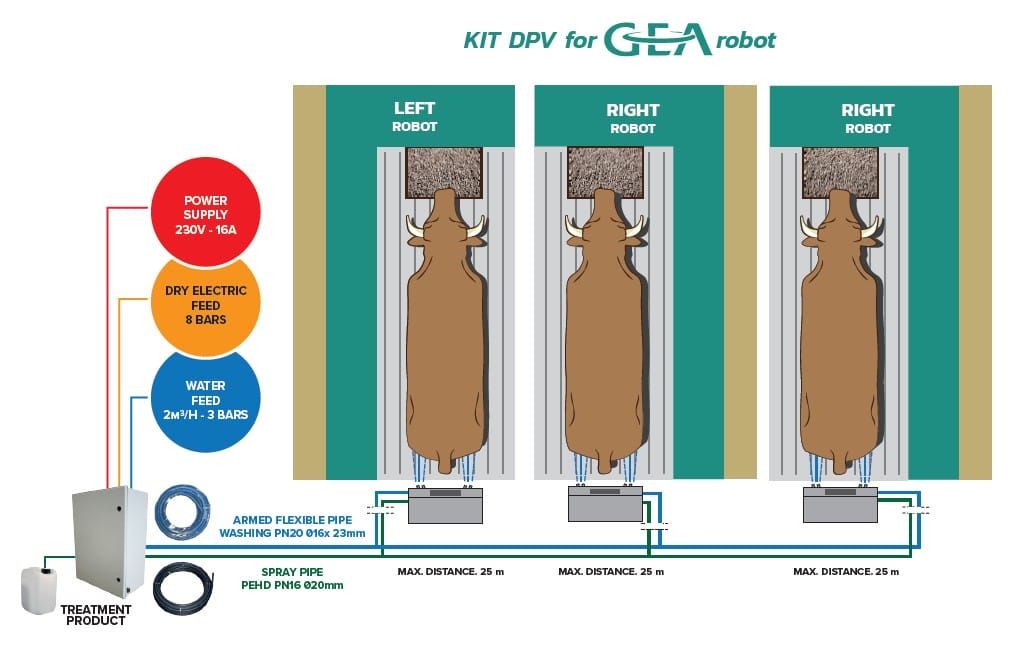 KIT DPV for GEA robot

LEFT ROBOT

RIGHT ROBOT

RIGHT ROBOT

POWER SUPPLY 230V - 16A

DRY ELECTRIC FEED 8 BARS

WATER FEED 2M³/H - 3 BARS

ARMED FLEXIBLE PIPE WASHING PN20 Ø16x 23mm

SPRAY PIPE PEHD PN16 Ø20mm

TREATMENT PRODUCT

MAX. DISTANCE. 25 m

MAX. DISTANCE. 25 m

MAX. DISTANCE. 25 m