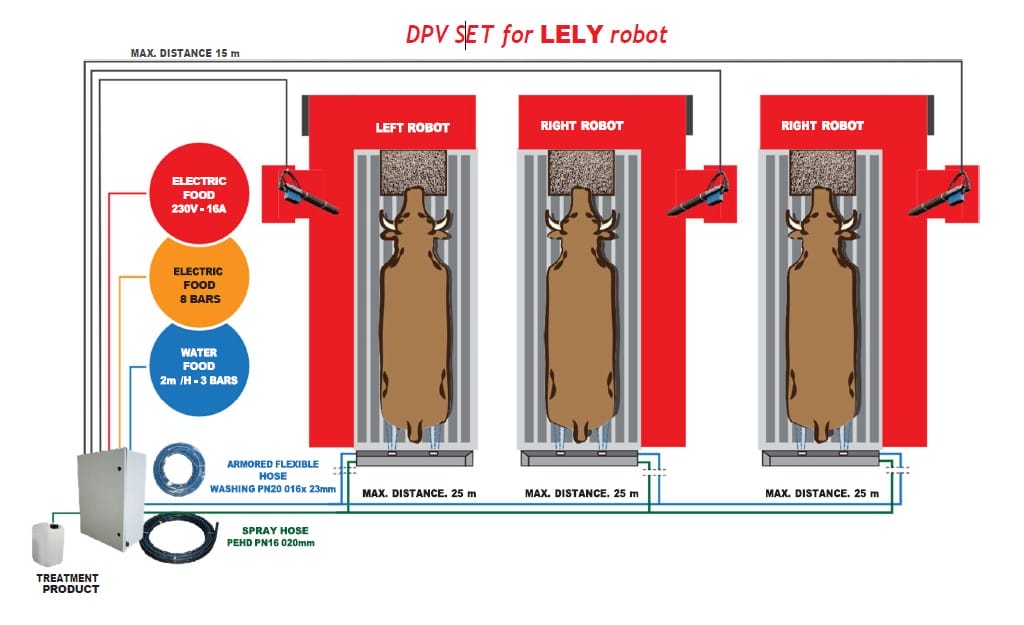 DPV SET for LELY robot

MAX. DISTANCE 15 m

LEFT ROBOT

RIGHT ROBOT

RIGHT ROBOT

ELECTRIC FOOD 230V - 16A

ELECTRIC FOOD 8 BARS

WATER FOOD 2m /H - 3 BARS

ARMORED FLEXIBLE HOSE WASHING PN20 016x 23mm

SPRAY HOSE PEHD PN16 020mm

MAX. DISTANCE. 25 m

MAX. DISTANCE. 25 m

MAX. DISTANCE. 25 m

TREATMENT PRODUCT